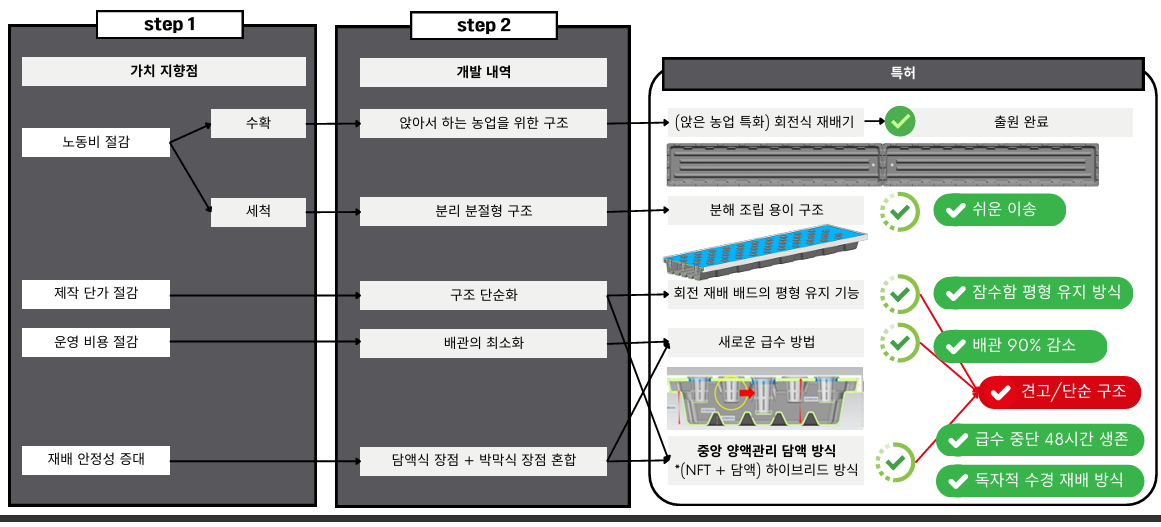 step 1

가치 지향점

노동비 절감

수확

세척

제작 단가 절감

운영 비용 절감

재배 안정성 증대

step 2

개발 내역

앉아서 하는 농업을 위한 구조

분리 분절형 구조

구조 단순화

배관의 최소화

담액식 장점 + 박막식 장점 혼합

특허

(앉은 농업 특화) 회전식 재배기

출원 완료

분해 조립 용이 구조

쉬운 이송

회전 재배 배드의 평형 유지 기능

잠수함 평형 유지 방식

새로운 급수 방법

배관 90% 감소

견고/단순 구조

중앙 양액관리 담액 방식
*(NFT + 담액) 하이브리드 방식

급수 중단 48시간 생존

독자적 수경 재배 방식